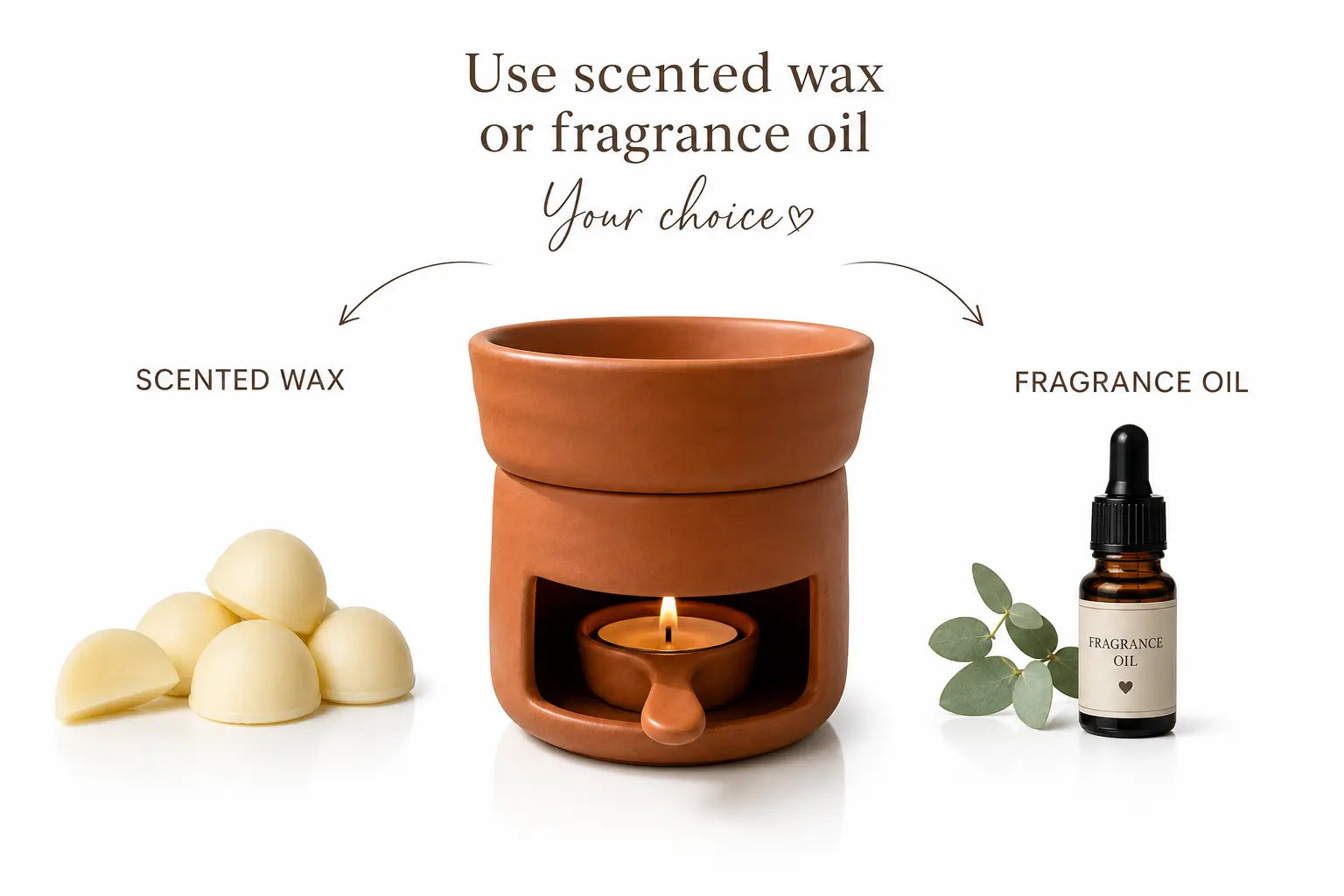 Use scented wax or fragrance oil

Your choice ♡

SCENTED WAX

FRAGRANCE OIL

FRAGRANCE OIL ♥